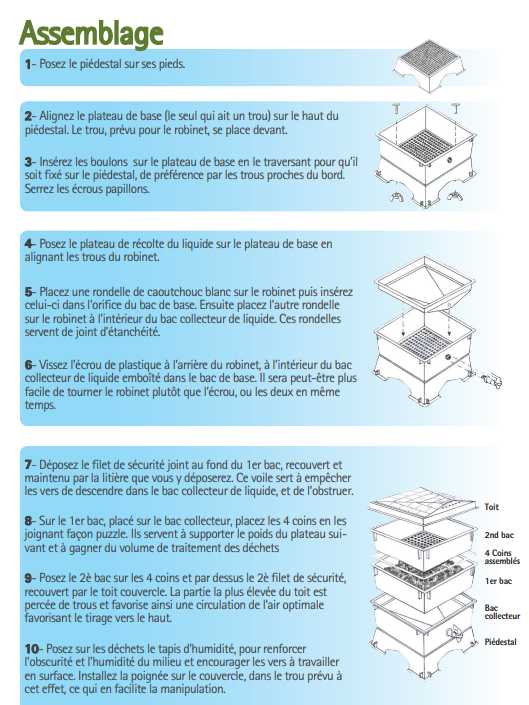 Assemblage

1- Posez le piédestal sur ses pieds.

2- Alignez le plateau de base (le seul qui ait un trou) sur le haut du piédestal. Le trou, prévu pour le robinet, se place devant.

3- Insérez les boulons sur le plateau de base en le traversant pour qu'il soit fixé sur le piédestal, de préférence par les trous proches du bord. Serrez les écrous papillons.

4- Posez le plateau de récolte du liquide sur le plateau de base en alignant les trous du robinet.

5- Placez une rondelle de caoutchouc blanc sur le robinet puis insérez celui-ci dans l'orifice du bac de base. Ensuite placez l'autre rondelle sur le robinet à l'intérieur du bac collecteur de liquide. Ces rondelles servent de joint d'étanchéité.

6- Vissez l'écrou de plastique à l'arrière du robinet, à l'intérieur du bac collecteur de liquide emboîté dans le bac de base. Il sera peut-être plus facile de tourner le robinet plutôt que l'écrou, ou les deux en même temps.

7- Déposez le filet de sécurité joint au fond du 1er bac, recouvert et maintenu par la litière que vous y déposerez. Ce voile sert à empêcher les vers de descendre dans le bac collecteur de liquide, et de l'obstruer.

8- Sur le 1er bac, placé sur le bac collecteur, placez les 4 coins en les joignant façon puzzle. Ils servent à supporter le poids du plateau suivant et à gagner du volume de traitement des déchets

9- Posez le 2è bac sur les 4 coins et par dessus le 2è filet de sécurité, recouvert par le toit couvercle. La partie la plus élevée du toit est percée de trous et favorise ainsi une circulation de l'air optimale favorisant le tirage vers le haut.

10- Posez sur les déchets le tapis d'humidité, pour renforcer l'obscurité et l'humidité du milieu et encourager les vers à travailler en surface. Installez la poignée sur le couvercle, dans le trou prévu à cet effet, ce qui en facilite la manipulation.

Toit
2nd bac
4 Coins assemblés
1er bac
Bac collecteur
Piédestal